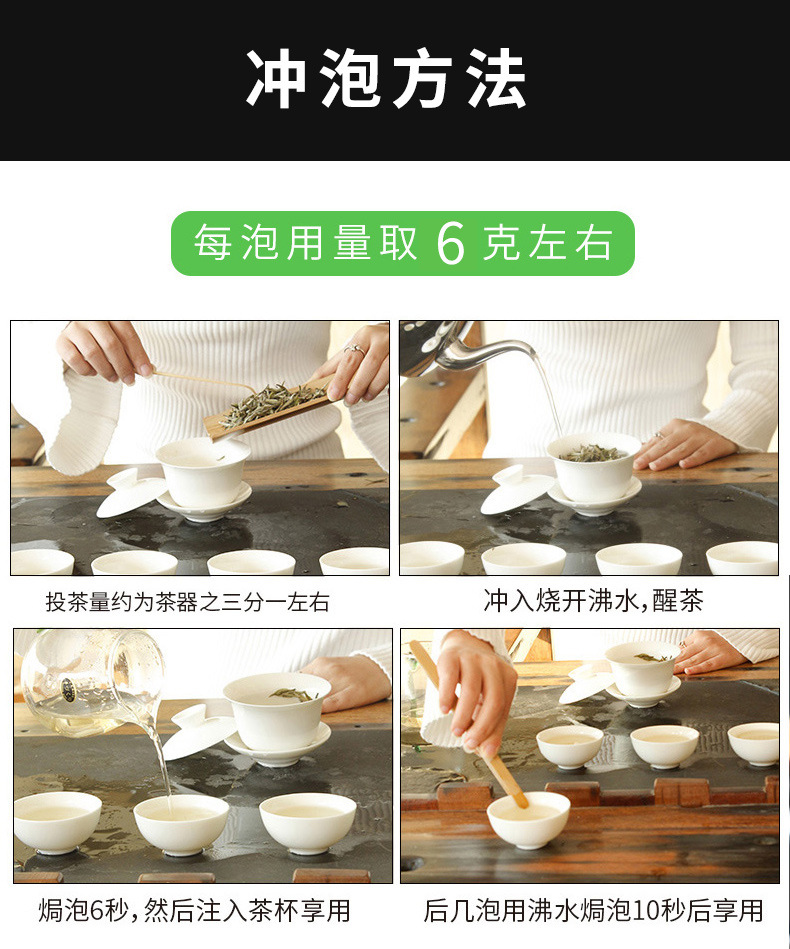 冲泡方法

每泡用量取 6 克左右

投茶量约为茶器之三分一左右

冲入烧开沸水，醒茶

焗泡6秒，然后注入茶杯享用

后几泡用沸水焗泡10秒后享用