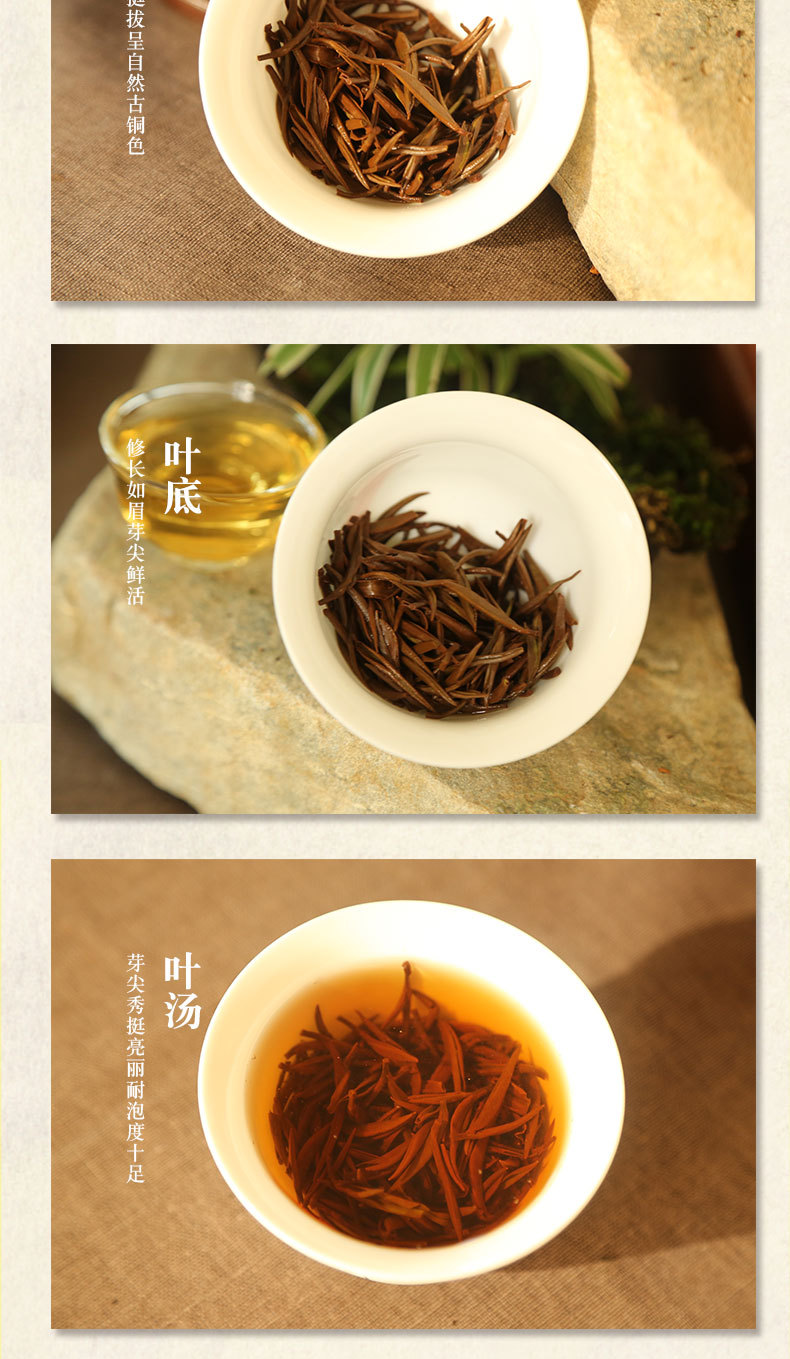 挺拔呈自然古铜色

叶底
修长如眉芽尖鲜活

叶汤
芽尖秀挺亮丽耐泡度十足