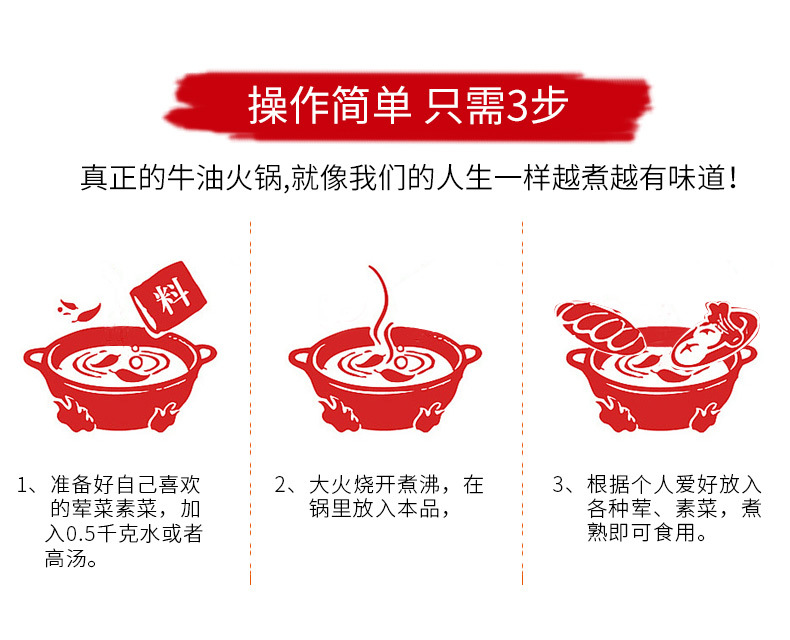 操作简单 只需3步

真正的牛油火锅,就像我们的人生一样越煮越有味道!

料

1、准备好自己喜欢的荤菜素菜，加入0.5千克水或者高汤。

2、大火烧开煮沸，在锅里放入本品，

3、根据个人爱好放入各种荤、素菜，煮熟即可食用。