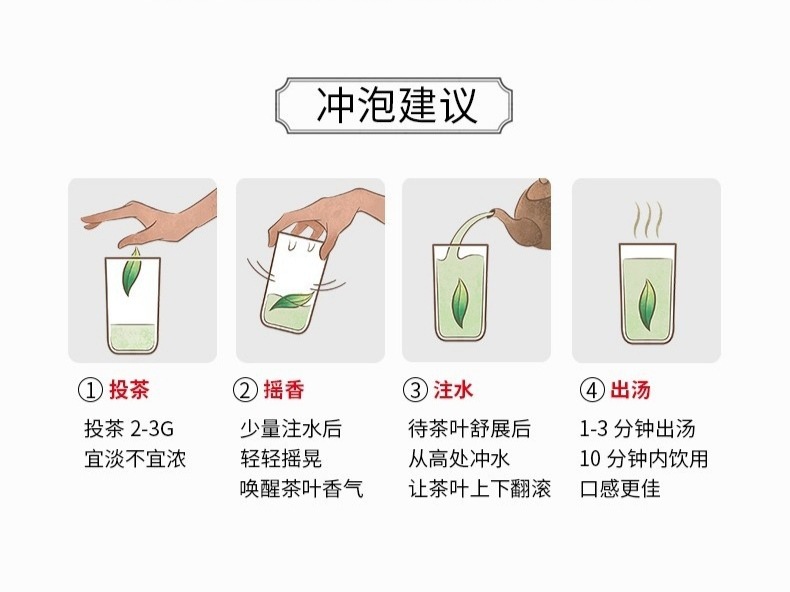 冲泡建议

① 投茶
投茶 2-3G
宜淡不宜浓

② 摇香
少量注水后
轻轻摇晃
唤醒茶叶香气

③ 注水
待茶叶舒展后
从高处冲水
让茶叶上下翻滚

④ 出汤
1-3 分钟出汤
10 分钟内饮用
口感更佳