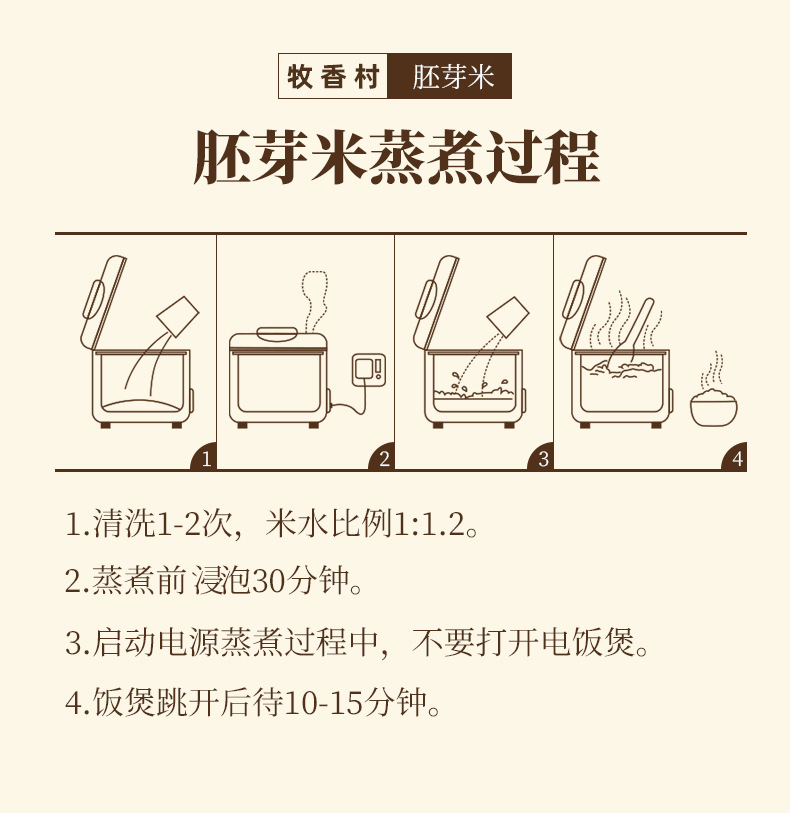 牧香村 胚芽米

胚芽米蒸煮过程

1

2

3

4

1.清洗1-2次，米水比例1:1.2。

2.蒸煮前 浸泡30分钟。

3.启动电源蒸煮过程中，不要打开电饭煲。

4.饭煲跳开后待10-15分钟。