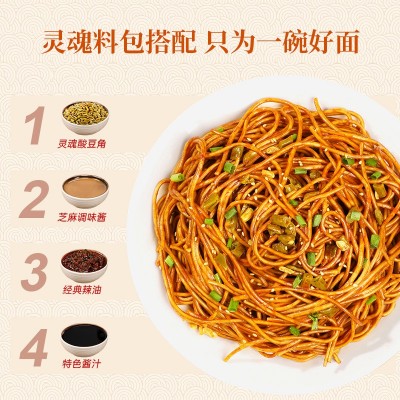 灵魂料包搭配 只为一碗好面

1
灵魂酸豆角

2
芝麻调味酱

3
经典辣油

4
特色酱汁