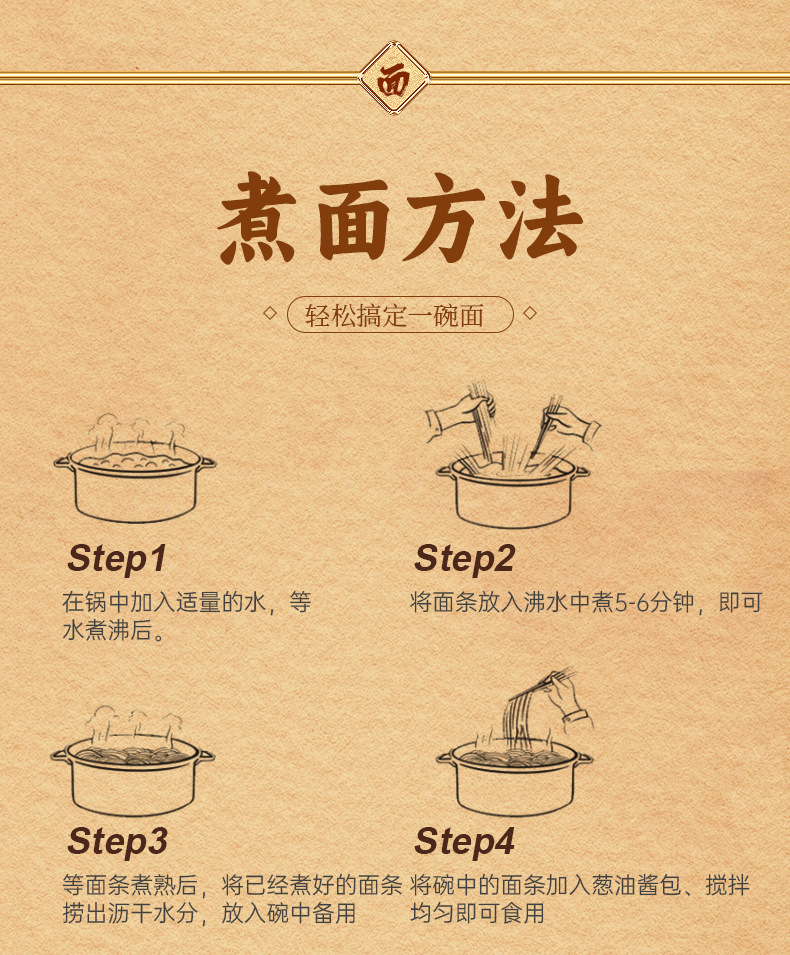 面

煮面方法

轻松搞定一碗面

Step1
在锅中加入适量的水，等水煮沸后。

Step2
将面条放入沸水中煮5-6分钟，即可

Step3
等面条煮熟后，将已经煮好的面条捞出沥干水分，放入碗中备用

Step4
将碗中的面条加入葱油酱包、搅拌均匀即可食用