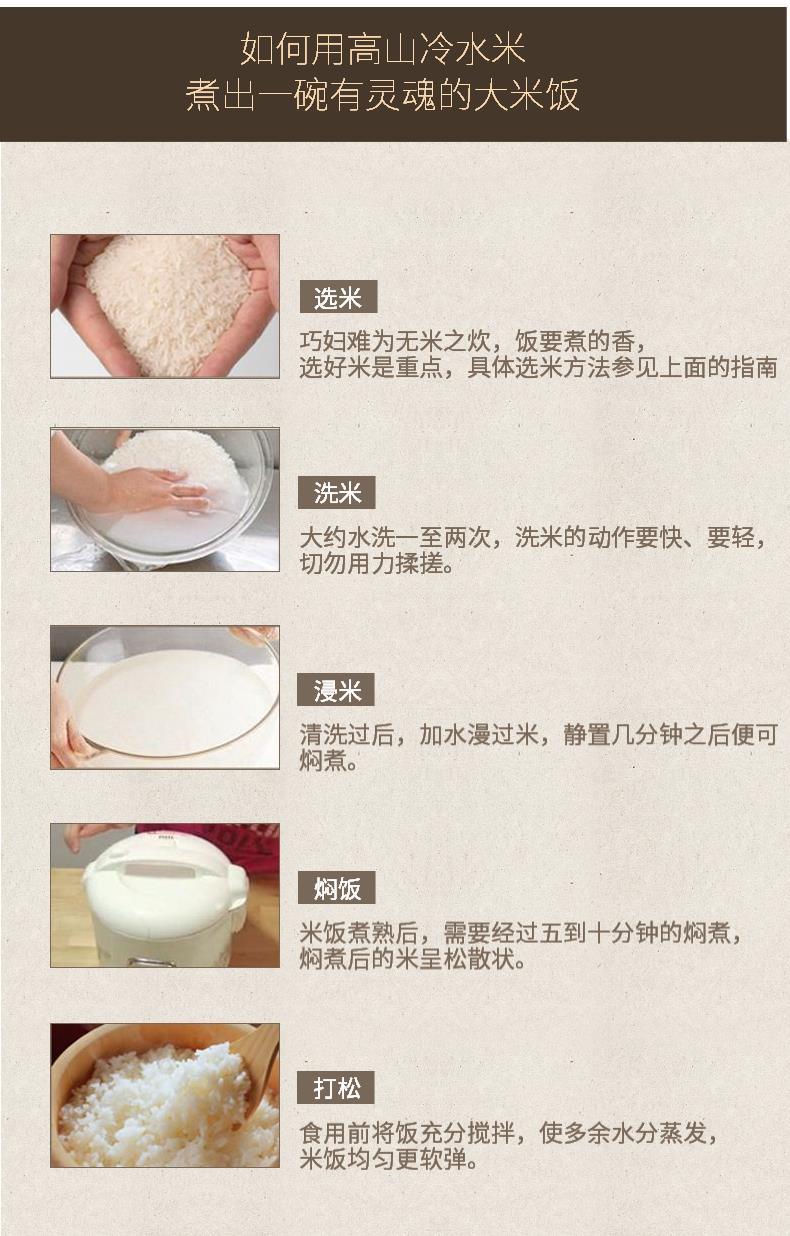 如何用高山冷水米
煮出一碗有灵魂的大米饭

选米
巧妇难为无米之炊，饭要煮的香，
选好米是重点，具体选米方法参见上面的指南

洗米
大约水洗一至两次，洗米的动作要快、要轻，
切勿用力揉搓。

浸米
清洗过后，加水漫过米，静置几分钟之后便可焖煮。

焖饭
米饭煮熟后，需要经过五到十分钟的焖煮，
焖煮后的米呈松散状。

打松
食用前将饭充分搅拌，使多余水分蒸发，
米饭均匀更软弹。