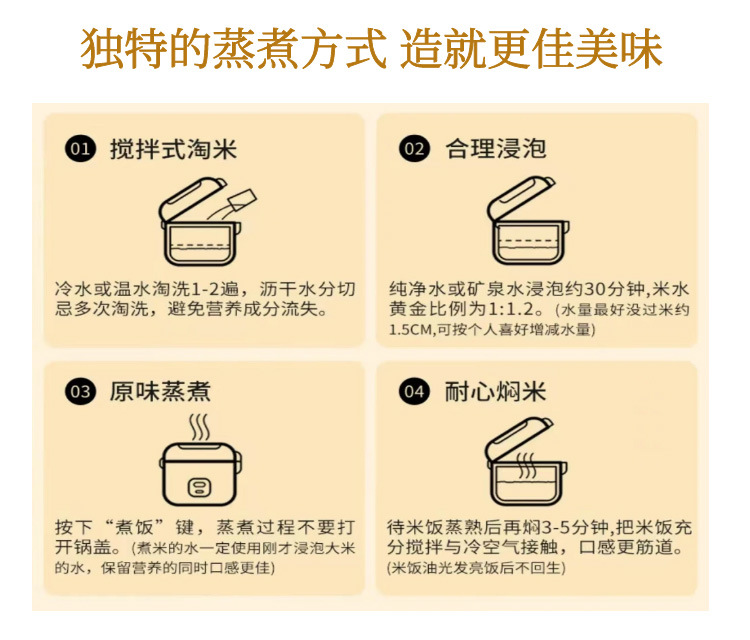 独特的蒸煮方式 造就更佳美味

01 搅拌式淘米

冷水或温水淘洗1-2遍，沥干水分切忌多次淘洗，避免营养成分流失。

02 合理浸泡

纯净水或矿泉水浸泡约30分钟,米水黄金比例为1:1.2。(水量最好没过米约1.5CM,可按个人喜好增减水量)

03 原味蒸煮

按下“煮饭”键，蒸煮过程不要打开锅盖。(煮米的水一定使用刚才浸泡大米的水，保留营养的同时口感更佳)

04 耐心焖米

待米饭蒸熟后再焖3-5分钟,把米饭充分搅拌与冷空气接触，口感更筋道。(米饭油光发亮饭后不回生)