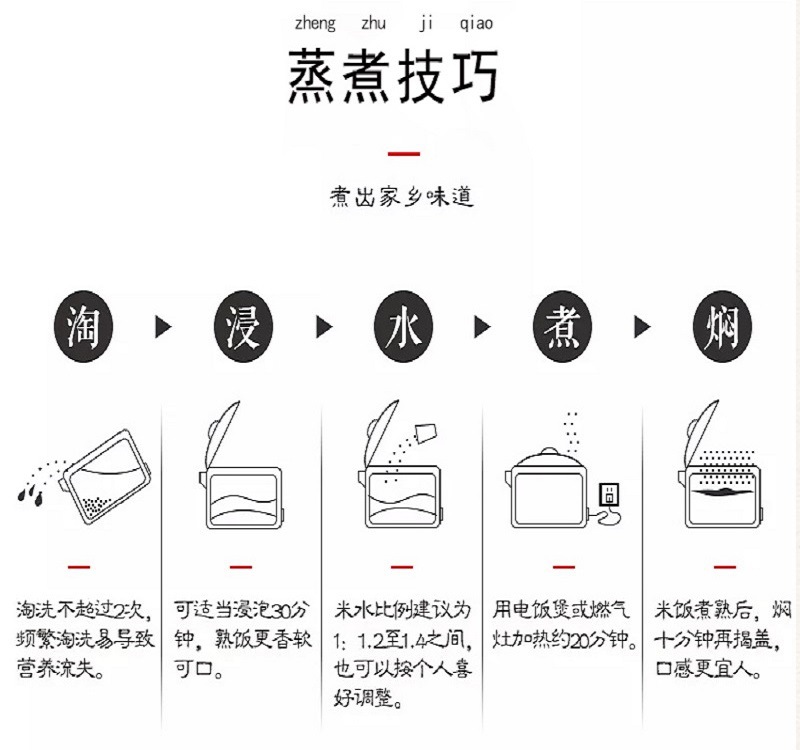 zheng zhu ji qiao

蒸煮技巧

煮出家乡味道

淘

浸

水

煮

焖

淘洗不超过2次，频繁淘洗易导致营养流失。

可适当浸泡30分钟，熟饭更香软可口。

米水比例建议为1：1.2至1.4之间，也可以按个人喜好调整。

用电饭煲或燃气灶加热约20分钟。

米饭煮熟后，焖十分钟再揭盖，口感更宜人。