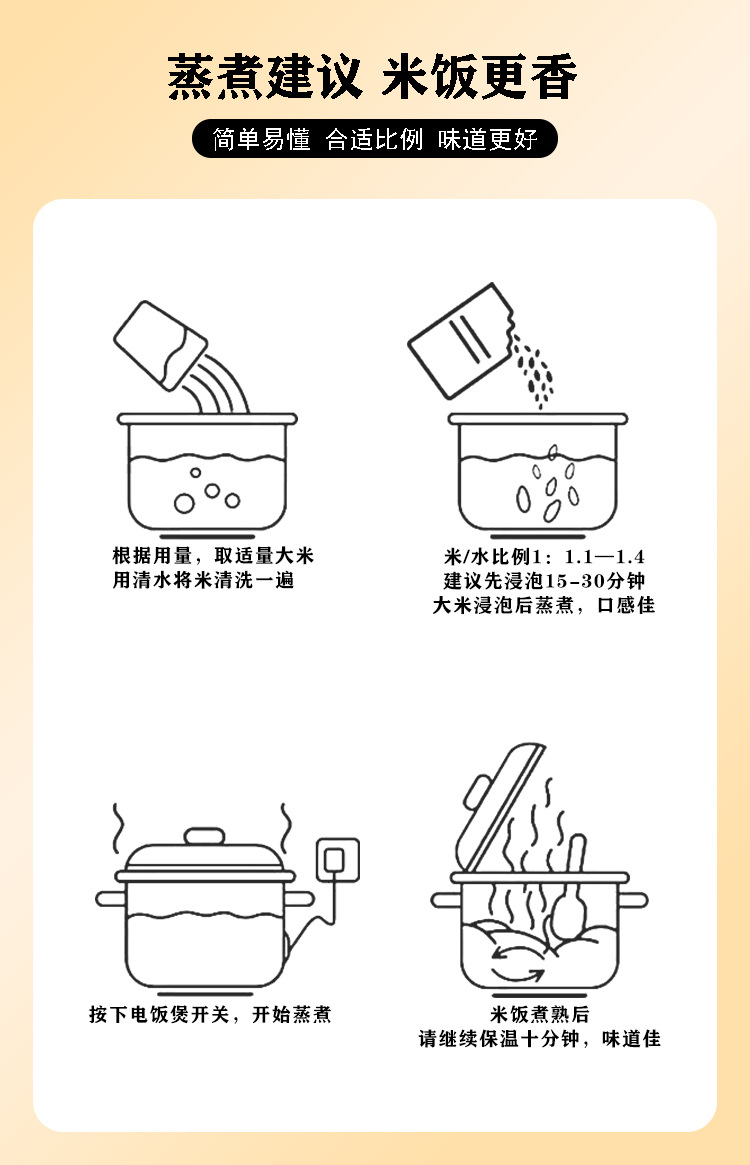 蒸煮建议 米饭更香

简单易懂 合适比例 味道更好

根据用量，取适量大米
用清水将米清洗一遍

米/水比例1：1.1—1.4
建议先浸泡15-30分钟
大米浸泡后蒸煮，口感佳

按下电饭煲开关，开始蒸煮

米饭煮熟后
请继续保温十分钟，味道佳