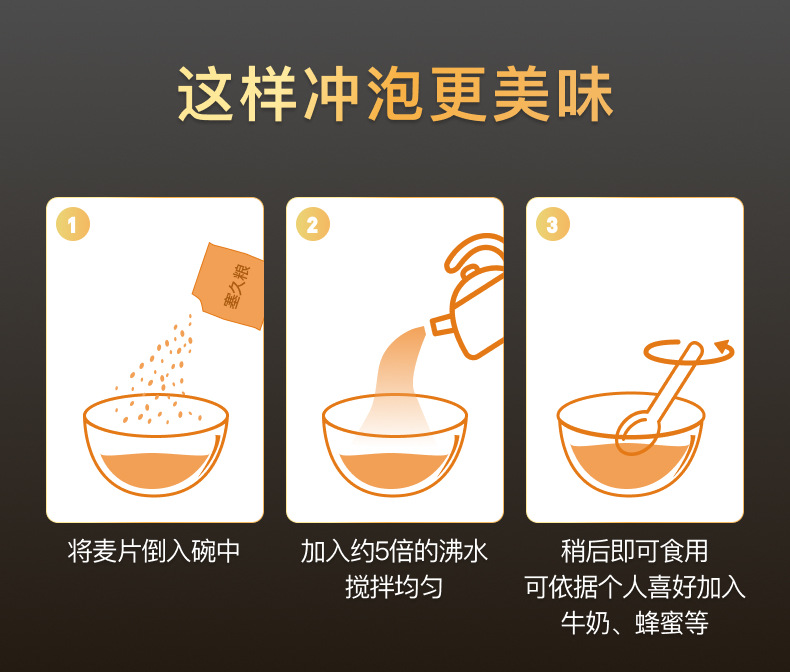 这样冲泡更美味

1

塞久粮

将麦片倒入碗中

2

加入约5倍的沸水
搅拌均匀

3

稍后即可食用
可依据个人喜好加入
牛奶、蜂蜜等