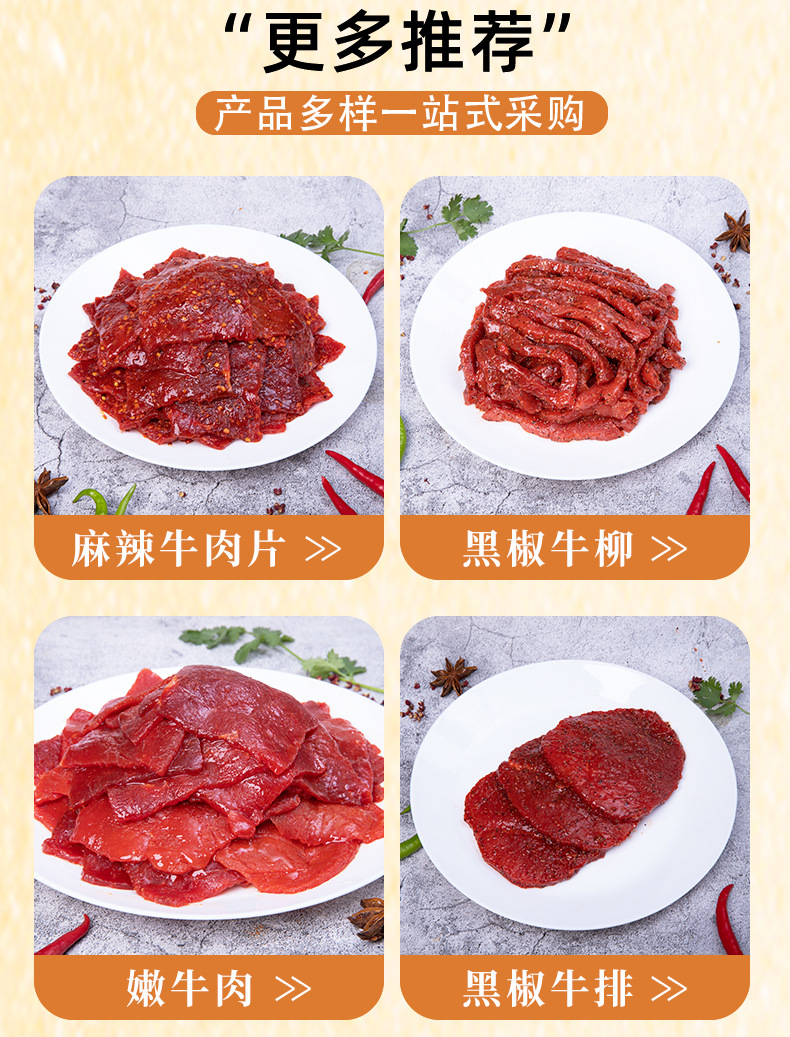 “更多推荐”

产品多样一站式采购

麻辣牛肉片 >>

黑椒牛柳 >>

嫩牛肉 >>

黑椒牛排 >>