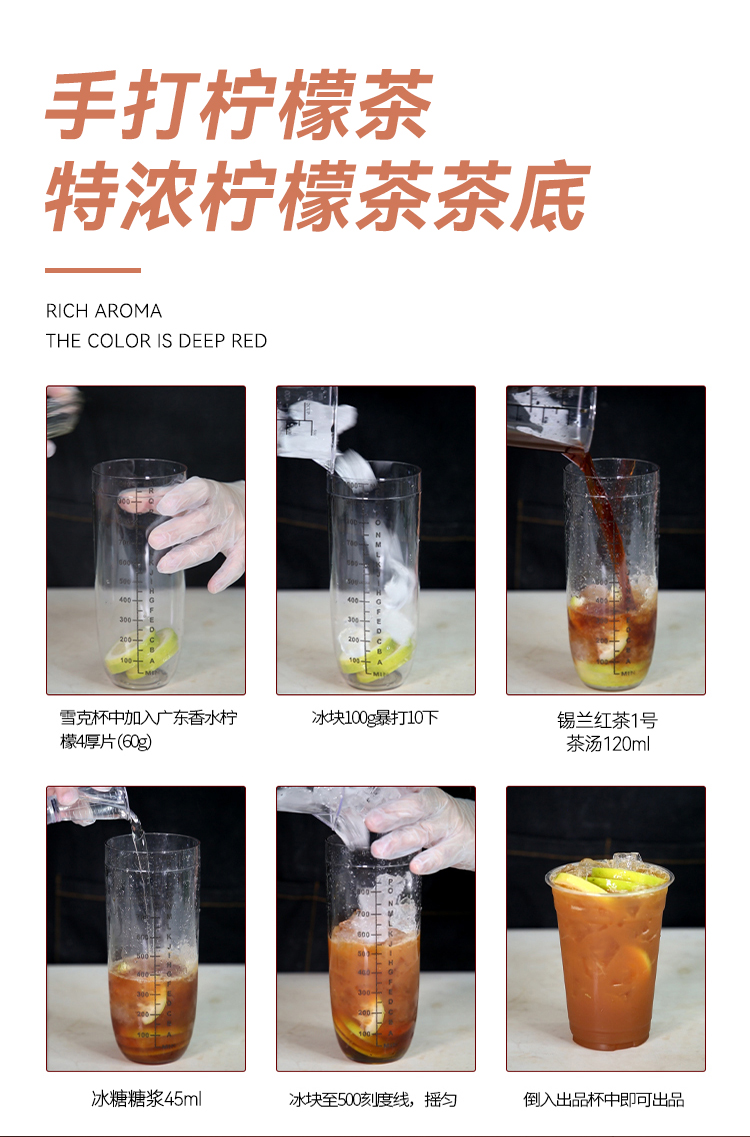 手打柠檬茶
特浓柠檬茶茶底

RICH AROMA
THE COLOR IS DEEP RED

雪克杯中加入广东香水柠檬4厚片(60g)

冰块100g暴打10下

锡兰红茶1号
茶汤120ml

冰糖糖浆45ml

冰块至500刻度线，摇匀

倒入出品杯中即可出品