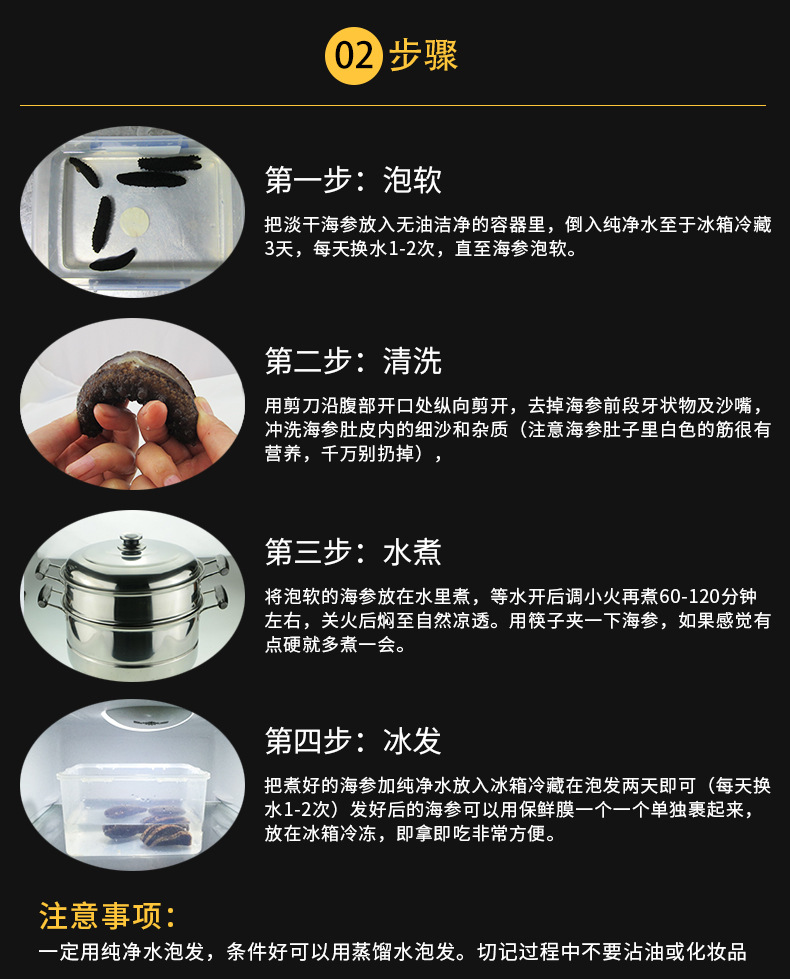 02 步骤

第一步：泡软

把淡干海参放入无油洁净的容器里，倒入纯净水至于冰箱冷藏3天，每天换水1-2次，直至海参泡软。

第二步：清洗

用剪刀沿腹部开口处纵向剪开，去掉海参前段牙状物及沙嘴，冲洗海参肚皮内的细沙和杂质（注意海参肚子里白色的筋很有营养，千万别扔掉），

第三步：水煮

将泡软的海参放在水里煮，等水开后调小火再煮60-120分钟左右，关火后焖至自然凉透。用筷子夹一下海参，如果感觉有点硬就多煮一会。

第四步：冰发

把煮好的海参加纯净水放入冰箱冷藏在泡发两天即可（每天换水1-2次）发好后的海参可以用保鲜膜一个一个单独裹起来，放在冰箱冷冻，即拿即吃非常方便。

注意事项：

一定用纯净水泡发，条件好可以用蒸馏水泡发。切记过程中不要沾油或化妆品