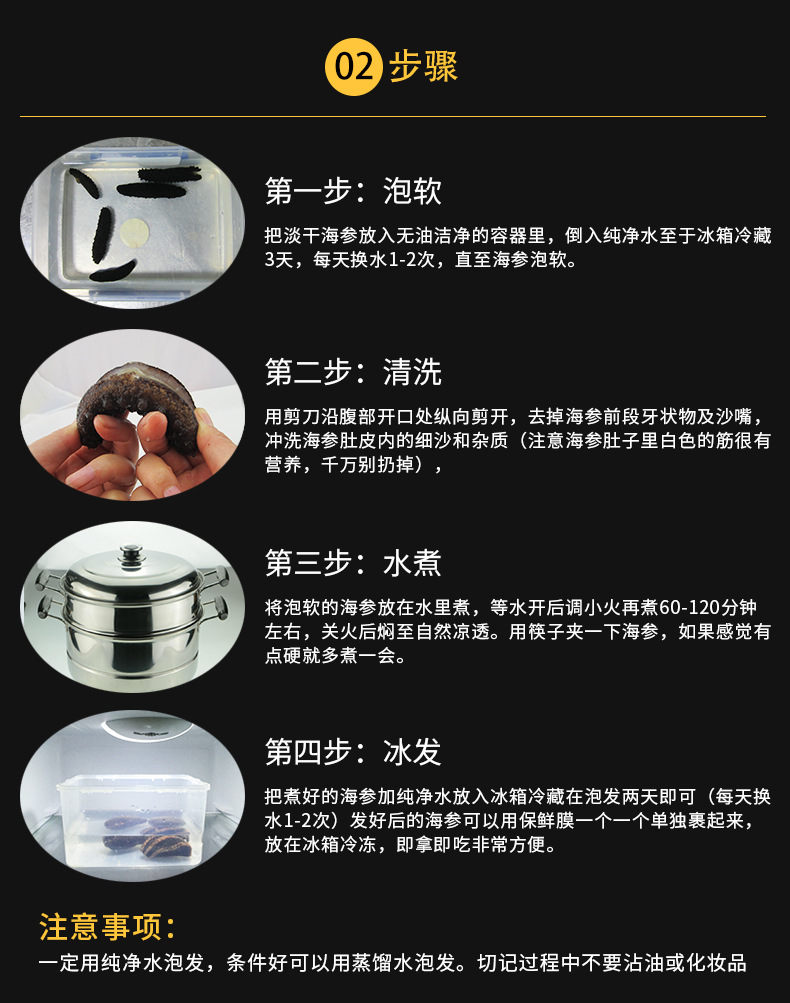 02 步骤

第一步：泡软

把淡干海参放入无油洁净的容器里，倒入纯净水至于冰箱冷藏3天，每天换水1-2次，直至海参泡软。

第二步：清洗

用剪刀沿腹部开口处纵向剪开，去掉海参前段牙状物及沙嘴，冲洗海参肚皮内的细沙和杂质（注意海参肚子里白色的筋很有营养，千万别扔掉），

第三步：水煮

将泡软的海参放在水里煮，等水开后调小火再煮60-120分钟左右，关火后焖至自然凉透。用筷子夹一下海参，如果感觉有点硬就多煮一会。

第四步：冰发

把煮好的海参加纯净水放入冰箱冷藏在泡发两天即可（每天换水1-2次）发好后的海参可以用保鲜膜一个一个单独裹起来，放在冰箱冷冻，即拿即吃非常方便。

注意事项：

一定用纯净水泡发，条件好可以用蒸馏水泡发。切记过程中不要沾油或化妆品