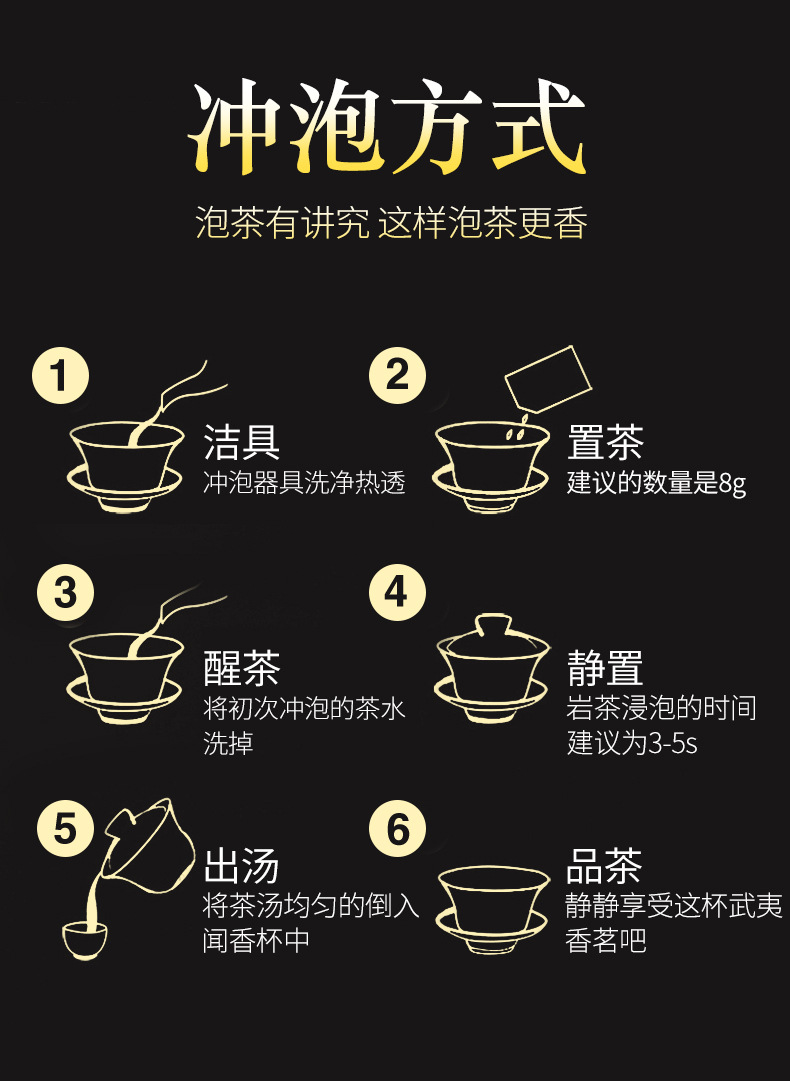 冲泡方式

泡茶有讲究 这样泡茶更香

1
洁具
冲泡器具洗净热透

2
置茶
建议的数量是8g

3
醒茶
将初次冲泡的茶水洗掉

4
静置
岩茶浸泡的时间建议为3-5s

5
出汤
将茶汤均匀的倒入闻香杯中

6
品茶
静静享受这杯武夷香茗吧