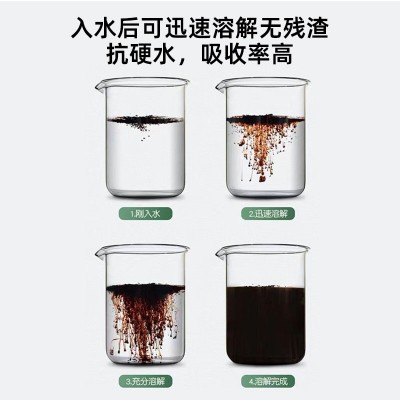 入水后可迅速溶解无残渣
抗硬水，吸收率高

1.刚入水

2.迅速溶解

3.充分溶解

4.溶解完成