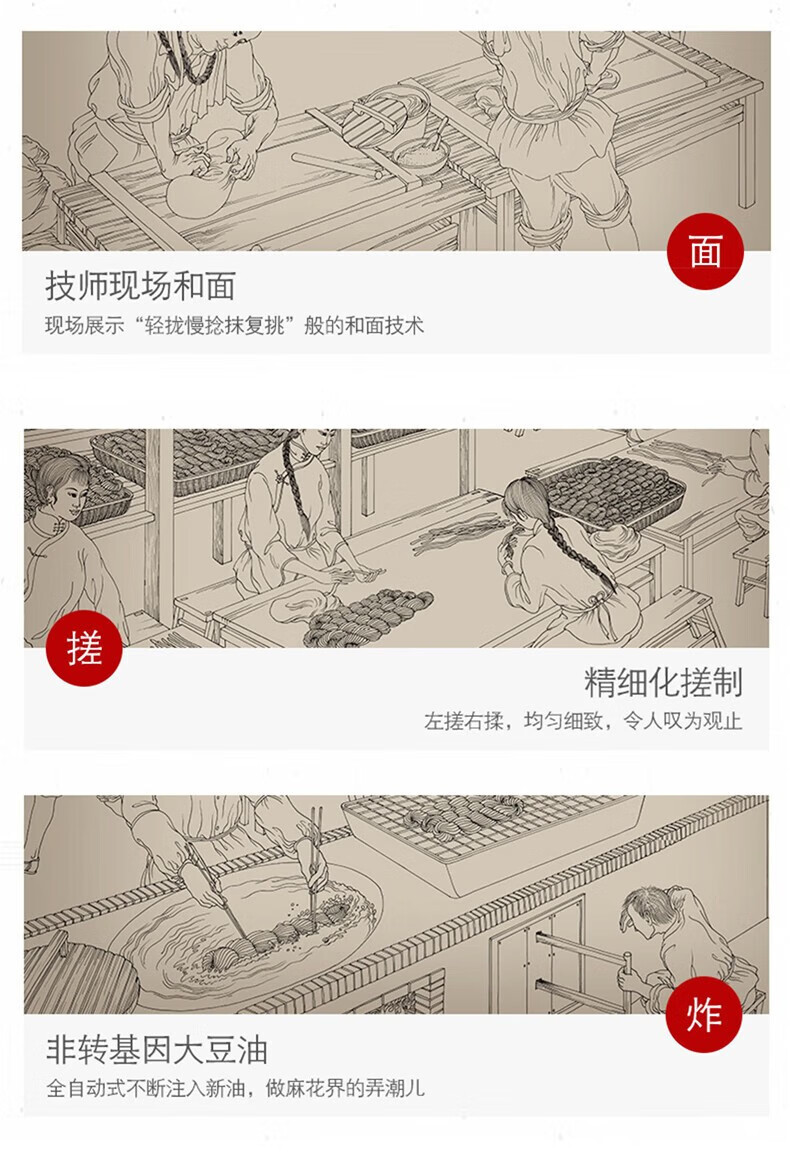 面

技师现场和面

现场展示“轻拢慢捻抹复挑”般的和面技术

搓

精细化搓制

左搓右揉，均匀细致，令人叹为观止

炸

非转基因大豆油

全自动式不断注入新油，做麻花界的弄潮儿