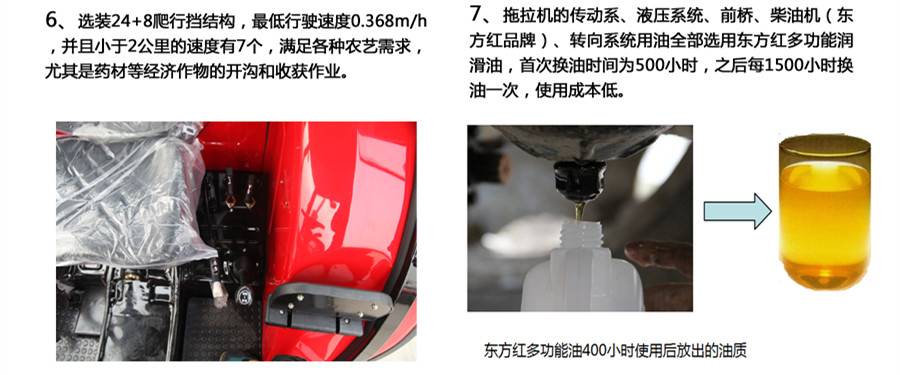 6、选装24+8爬行挡结构，最低行驶速度0.368m/h，并且小于2公里的速度有7个，满足各种农艺需求，尤其是药材等经济作物的开沟和收获作业。

7、拖拉机的传动系、液压系统、前桥、柴油机（东方红品牌）、转向系统用油全部选用东方红多功能润滑油，首次换油时间为500小时，之后每1500小时换油一次，使用成本低。

东方红多功能油400小时使用后放出的油质